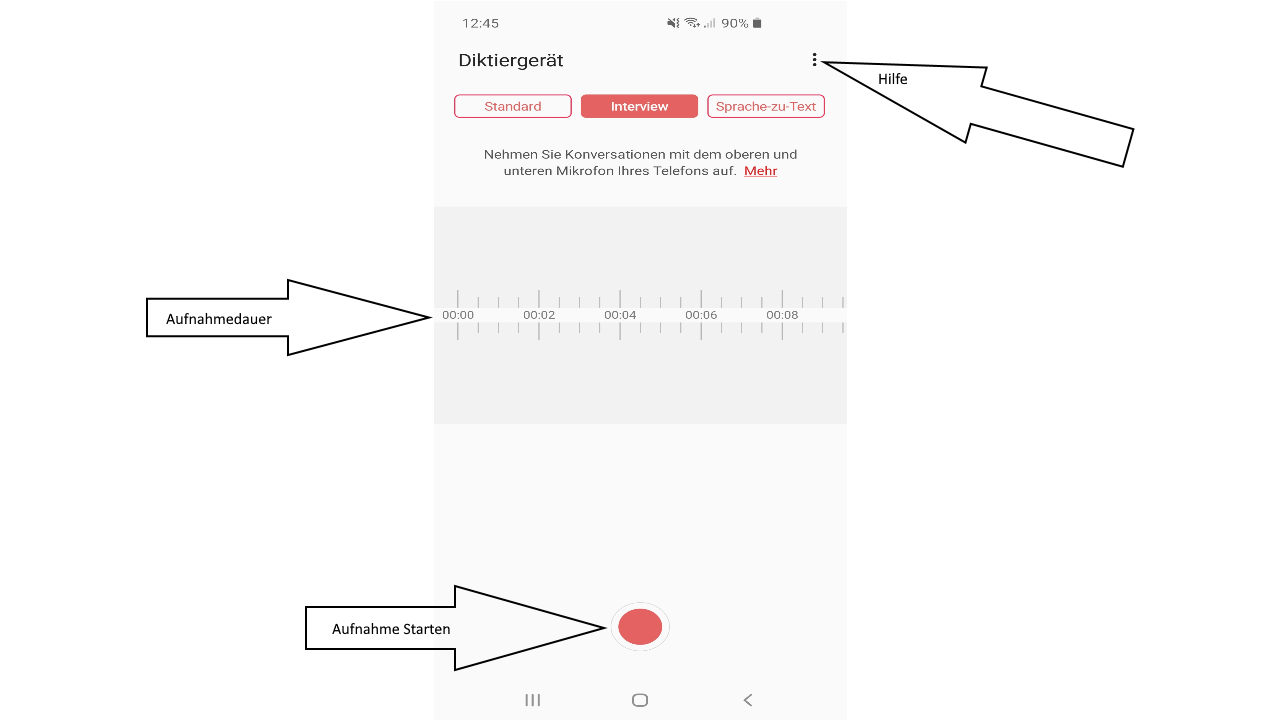 12:45 90%

Diktiergerät

Hilfe

Standard Interview Sprache-zu-Text

Nehmen Sie Konversationen mit dem oberen und unteren Mikrofon Ihres Telefons auf. Mehr

Aufnahmedauer

00:00 00:02 00:04 00:06 00:08

Aufnahme Starten