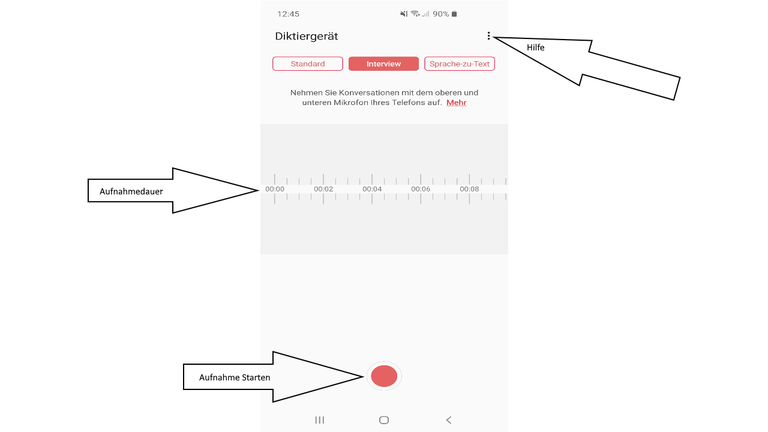 12:45 90%

Diktiergerät

Hilfe

Standard Interview Sprache-zu-Text

Nehmen Sie Konversationen mit dem oberen und unteren Mikrofon Ihres Telefons auf. Mehr

Aufnahmedauer

00:00 00:02 00:04 00:06 00:08

Aufnahme Starten